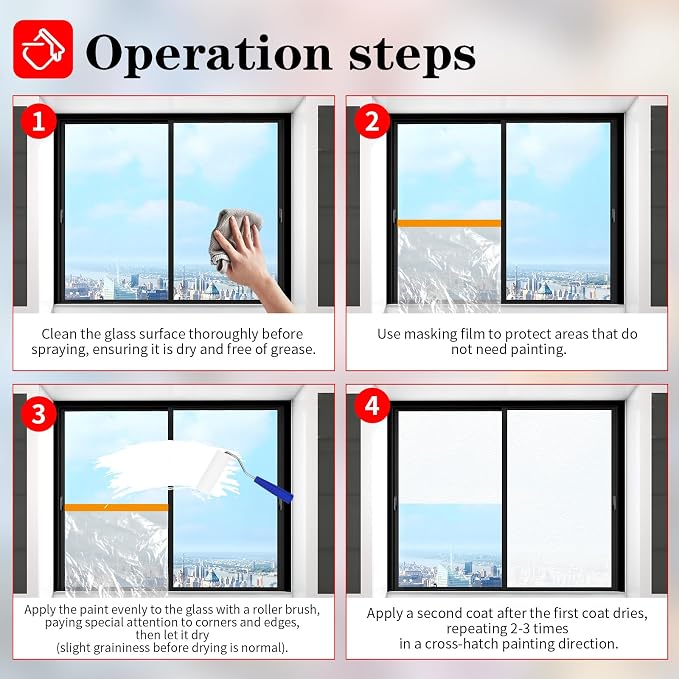 Operation steps

1

Clean the glass surface thoroughly before spraying, ensuring it is dry and free of grease.

2

Use masking film to protect areas that do not need painting.

3

Apply the paint evenly to the glass with a roller brush, paying special attention to corners and edges, then let it dry (slight graininess before drying is normal).

4

Apply a second coat after the first coat dries, repeating 2-3 times in a cross-hatch painting direction.