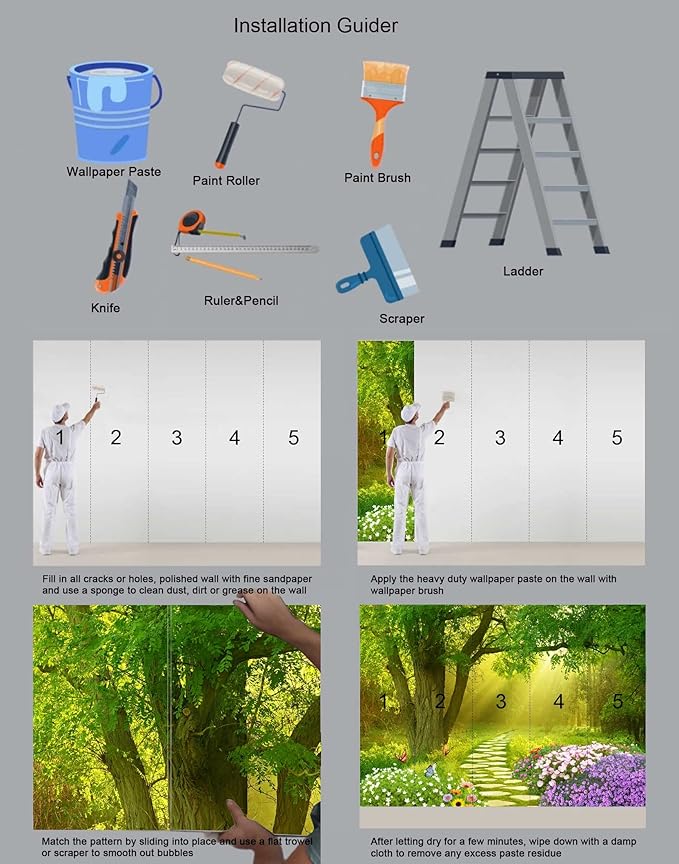 Installation Guider

Wallpaper Paste

Paint Roller

Paint Brush

Ladder

Knife

Ruler&Pencil

Scraper

1 2 3 4 5

Fill in all cracks or holes, polished wall with fine sandpaper and use a sponge to clean dust, dirt or grease on the wall

1 2 3 4 5

Apply the heavy duty wallpaper paste on the wall with wallpaper brush

Match the pattern by sliding into place and use a flat trowel or scraper to smooth out bubbles

1 2 3 4 5

After letting dry for a few minutes, wipe down with a damp cloth to remove any excess paste residue