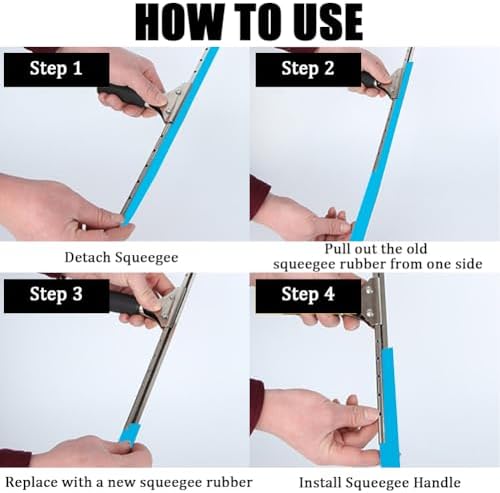 HOW TO USE

Step 1

Detach Squeegee

Step 2

Pull out the old squeegee rubber from one side

Step 3

Replace with a new squeegee rubber

Step 4

Install Squeegee Handle