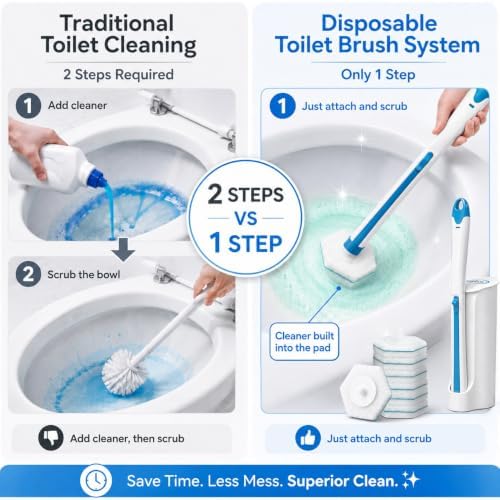 Traditional Toilet Cleaning

2 Steps Required

1 Add cleaner

2 Scrub the bowl

Add cleaner, then scrub

2 STEPS
VS
1 STEP

Disposable Toilet Brush System

Only 1 Step

1 Just attach and scrub

Cleaner built into the pad

Just attach and scrub

Save Time. Less Mess. Superior Clean.