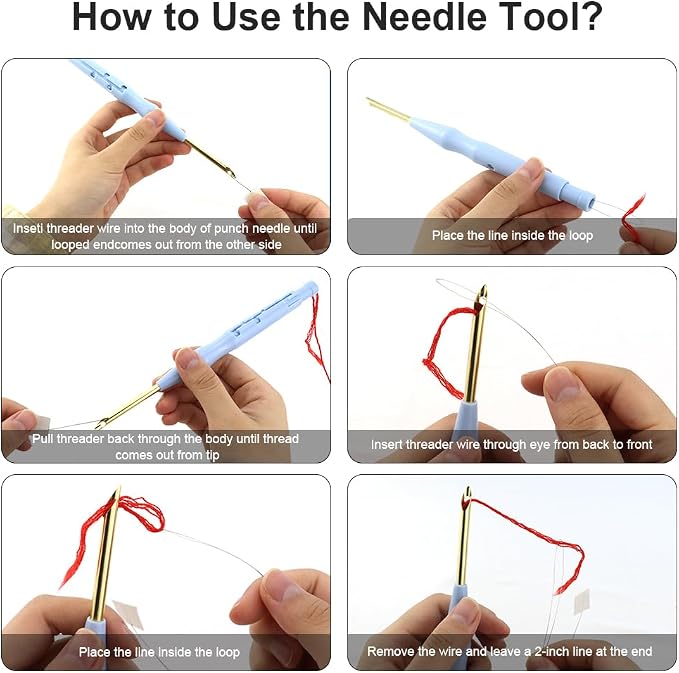 How to Use the Needle Tool?

Inseti threader wire into the body of punch needle until looped endcomes out from the other side

Place the line inside the loop

Pull threader back through the body until thread comes out from tip

Insert threader wire through eye from back to front

Place the line inside the loop

Remove the wire and leave a 2-inch line at the end