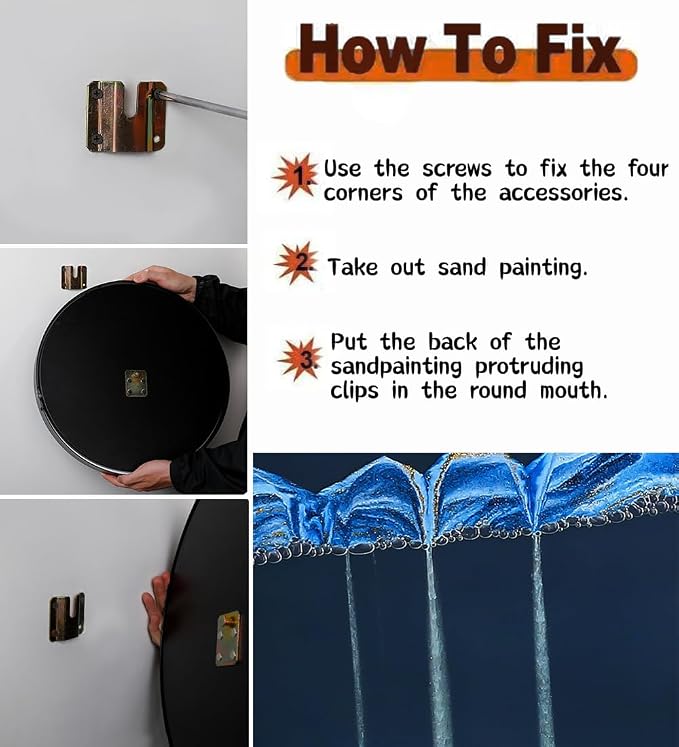 How To Fix

1. Use the screws to fix the four corners of the accessories.

2. Take out sand painting.

3. Put the back of the sandpainting protruding clips in the round mouth.