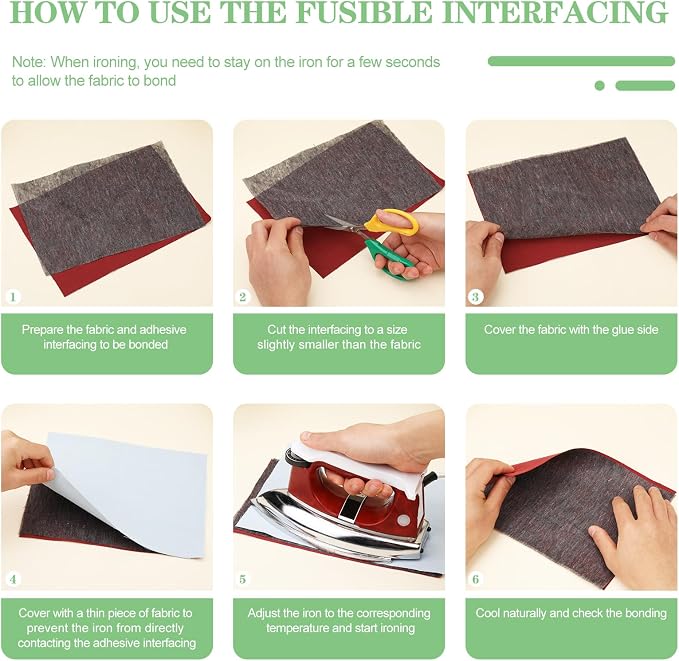 HOW TO USE THE FUSIBLE INTERFACING

Note: When ironing, you need to stay on the iron for a few seconds to allow the fabric to bond

1

Prepare the fabric and adhesive interfacing to be bonded

2

Cut the interfacing to a size slightly smaller than the fabric

3

Cover the fabric with the glue side

4

Cover with a thin piece of fabric to prevent the iron from directly contacting the adhesive interfacing

5

Adjust the iron to the corresponding temperature and start ironing

6

Cool naturally and check the bonding