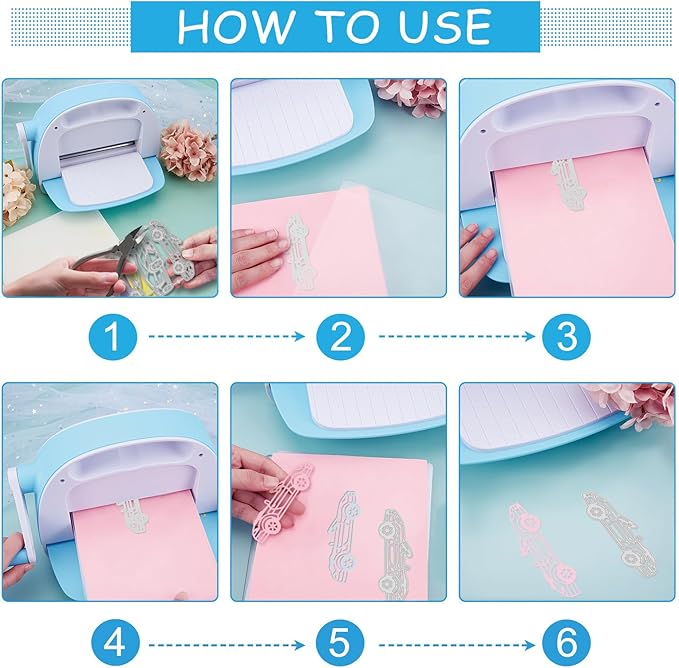 HOW TO USE

1

2

3

4

5

6