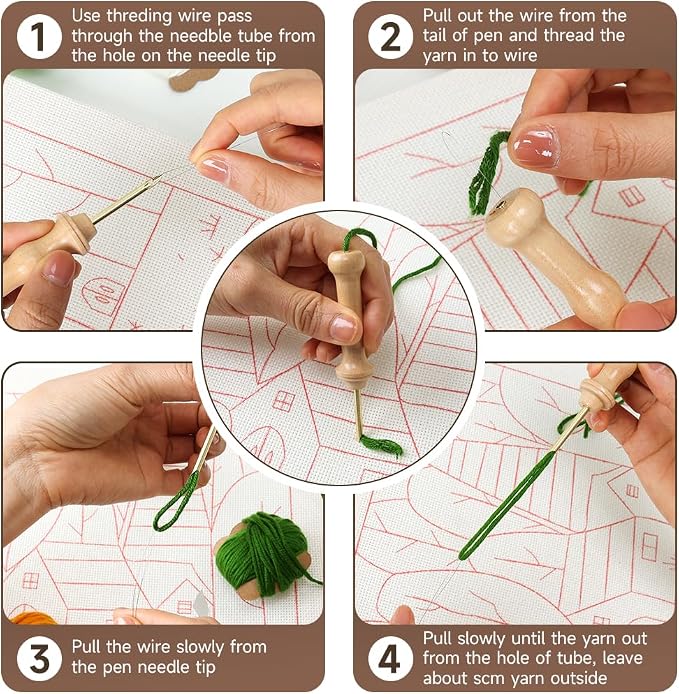 1 Use threding wire pass through the needble tube from the hole on the needle tip

2 Pull out the wire from the tail of pen and thread the yarn in to wire

3 Pull the wire slowly from the pen needle tip

4 Pull slowly until the yarn out from the hole of tube, leave about scm yarn outside