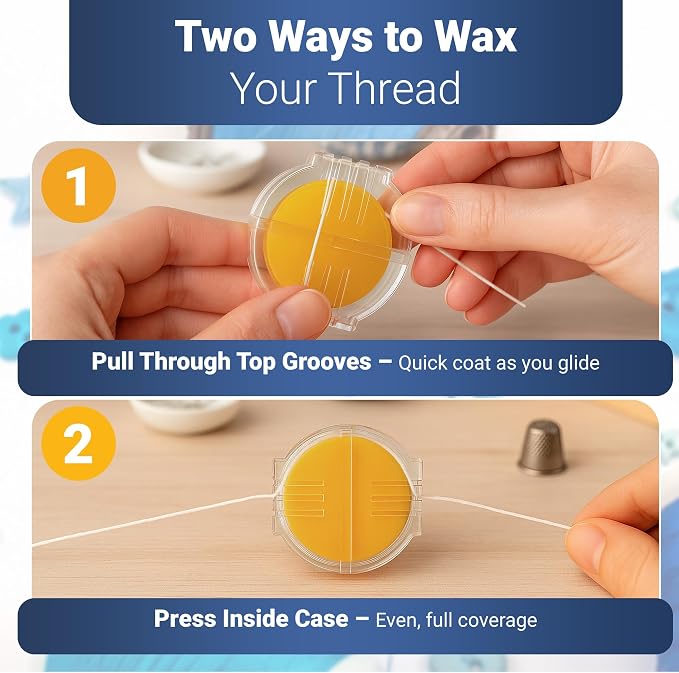 Two Ways to Wax
Your Thread

1

Pull Through Top Grooves – Quick coat as you glide

2

Press Inside Case – Even, full coverage