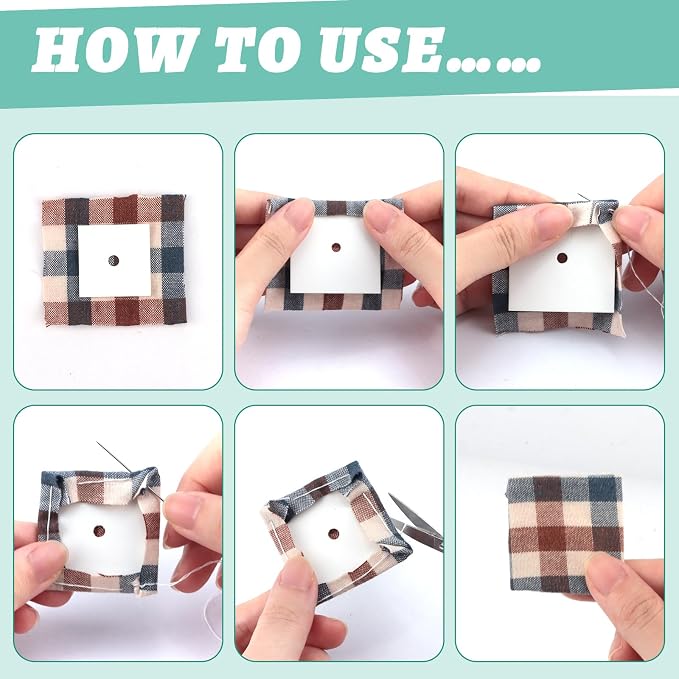 HOW TO USE......