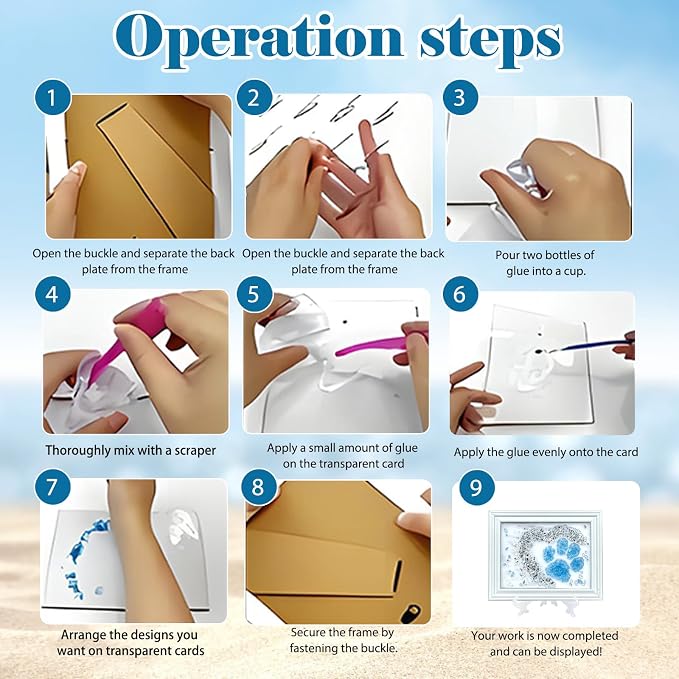 Operation steps

1

Open the buckle and separate the back plate from the frame

2

Open the buckle and separate the back plate from the frame

3

Pour two bottles of glue into a cup.

4

Thoroughly mix with a scraper

5

Apply a small amount of glue on the transparent card

6

Apply the glue evenly onto the card

7

Arrange the designs you want on transparent cards

8

Secure the frame by fastening the buckle.

9

Your work is now completed and can be displayed!