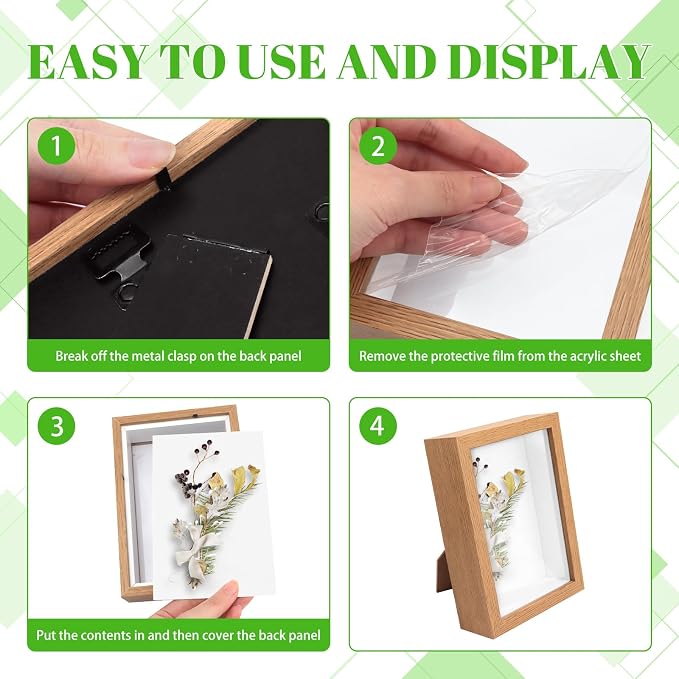 EASY TO USE AND DISPLAY

1

Break off the metal clasp on the back panel

2

Remove the protective film from the acrylic sheet

3

Put the contents in and then cover the back panel

4