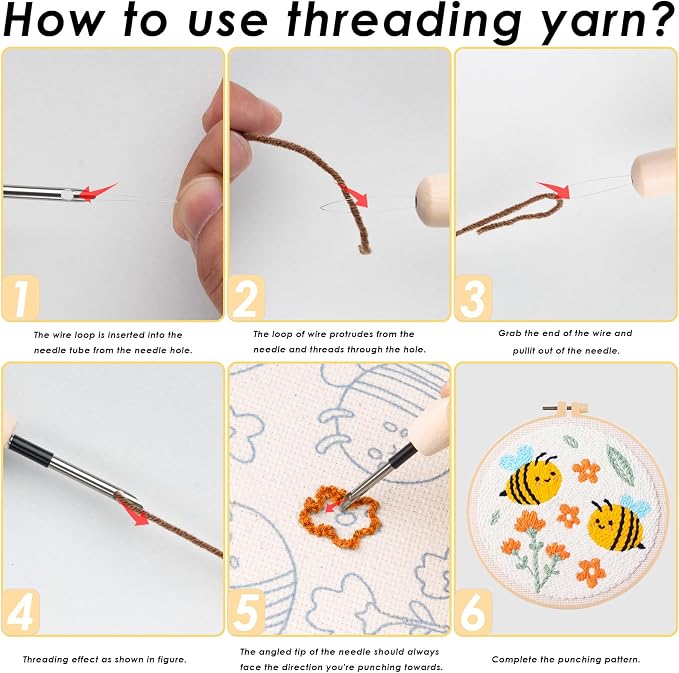 How to use threading yarn?

1

The wire loop is inserted into the needle tube from the needle hole.

2

The loop of wire protrudes from the needle and threads through the hole.

3

Grab the end of the wire and pullit out of the needle.

4

Threading effect as shown in figure.

5

The angled tip of the needle should always face the direction you're punching towards.

6

Complete the punching pattern.