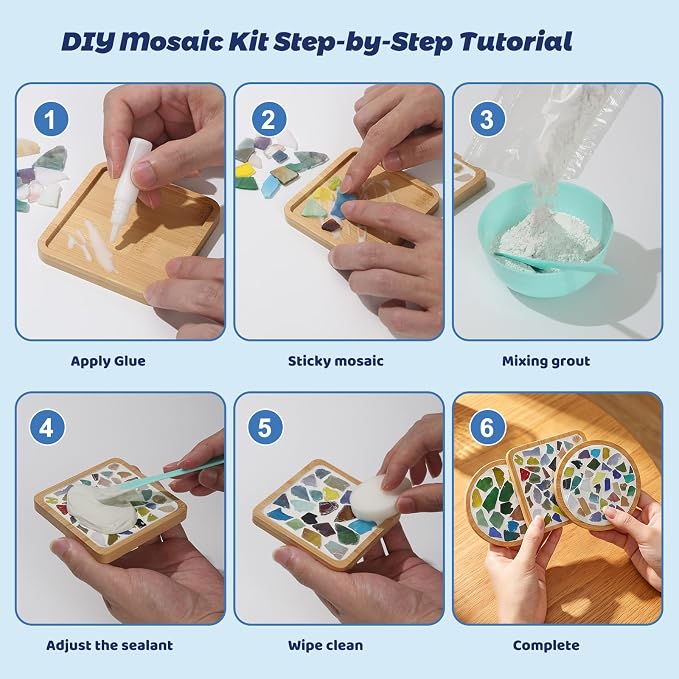 DIY Mosaic Kit Step-by-Step Tutorial

1

Apply Glue

2

Sticky mosaic

3

Mixing grout

4

Adjust the sealant

5

Wipe clean

6

Complete