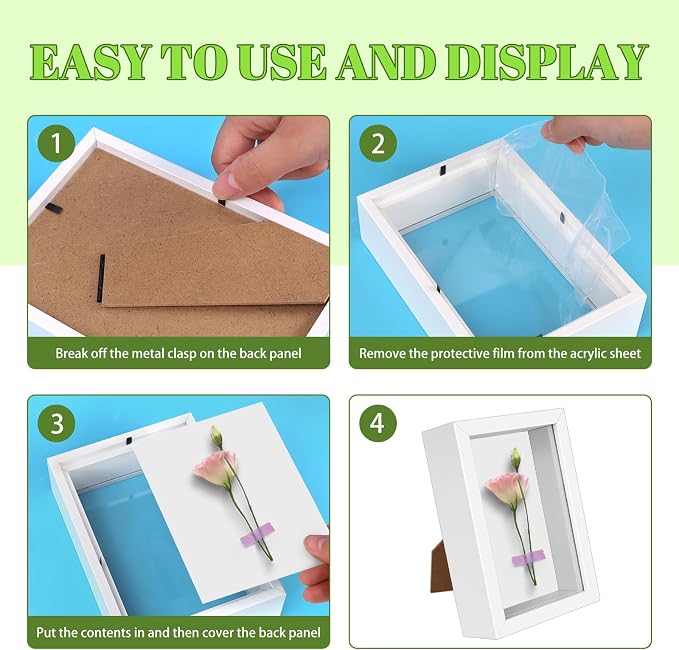 EASY TO USE AND DISPLAY

1

Break off the metal clasp on the back panel

2

Remove the protective film from the acrylic sheet

3

Put the contents in and then cover the back panel

4