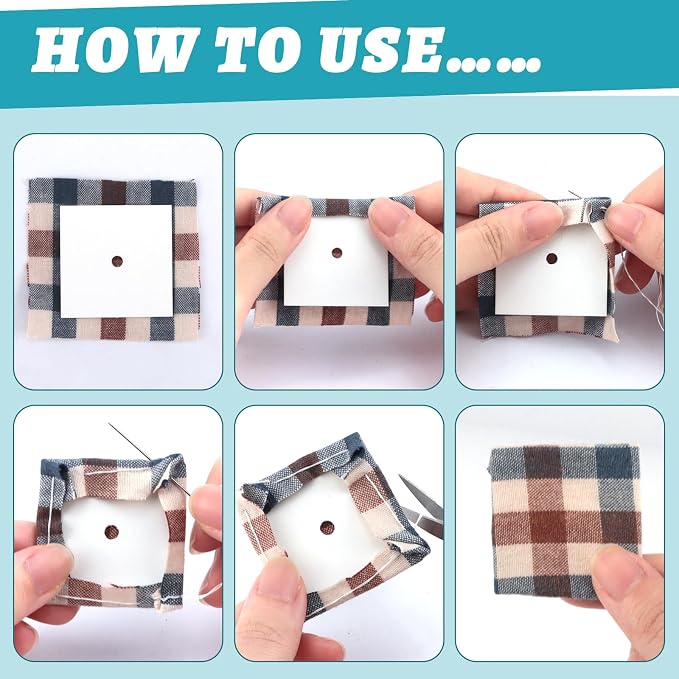 HOW TO USE......