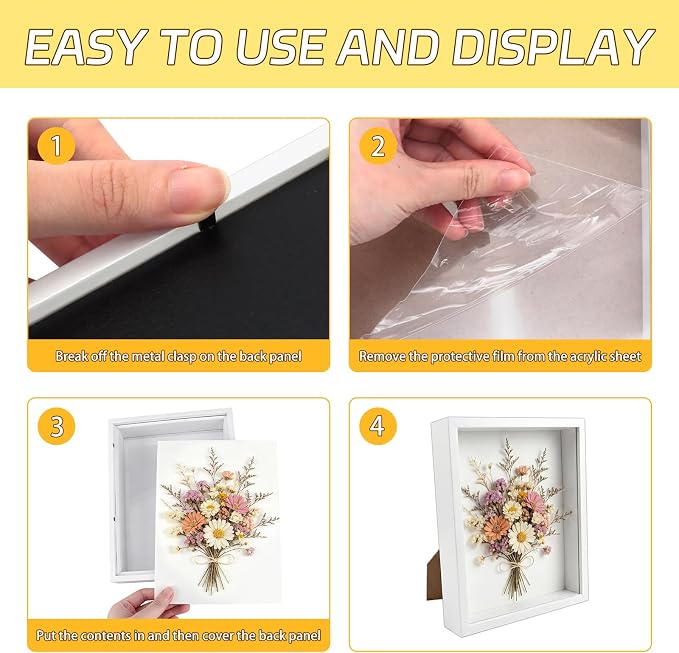 EASY TO USE AND DISPLAY

1

Break off the metal clasp on the back panel

2

Remove the protective film from the acrylic sheet

3

Put the contents in and then cover the back panel

4