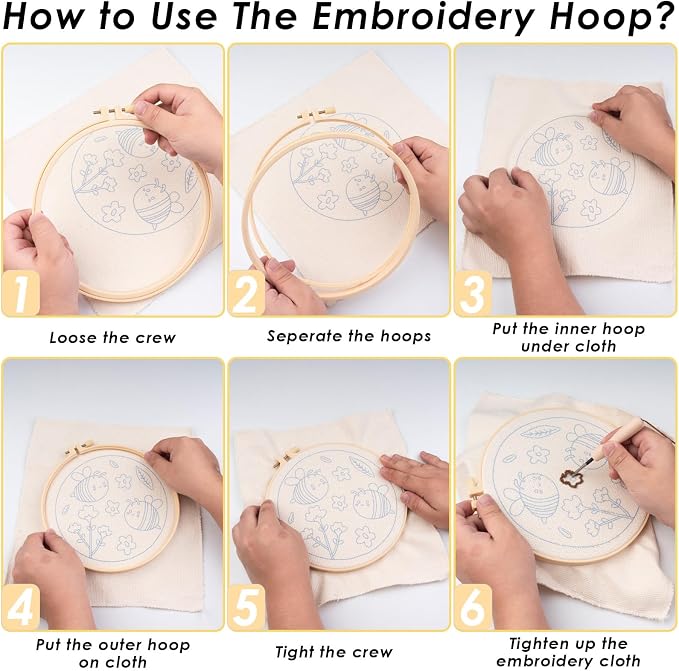 How to Use The Embroidery Hoop?

1

Loose the crew

2

Seperate the hoops

3

Put the inner hoop under cloth

4

Put the outer hoop on cloth

5

Tight the crew

6

Tighten up the embroidery cloth