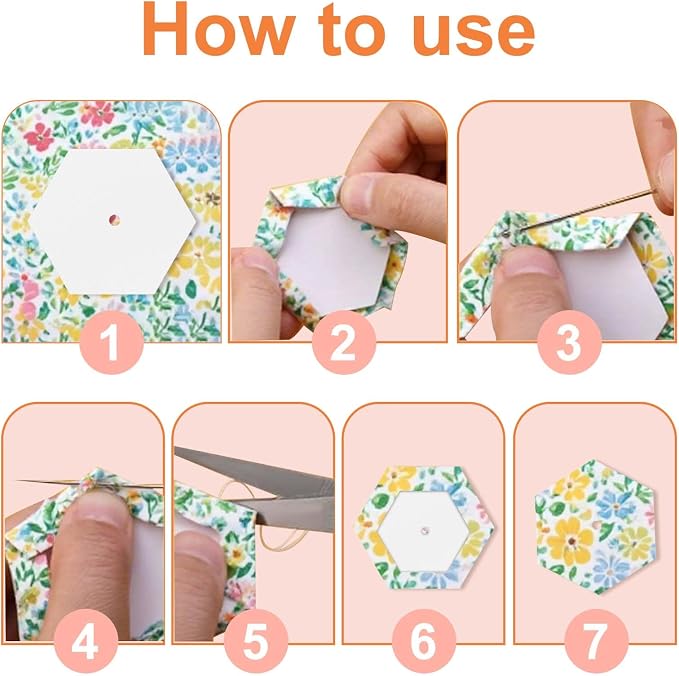 How to use

1

2

3

4

5

6

7