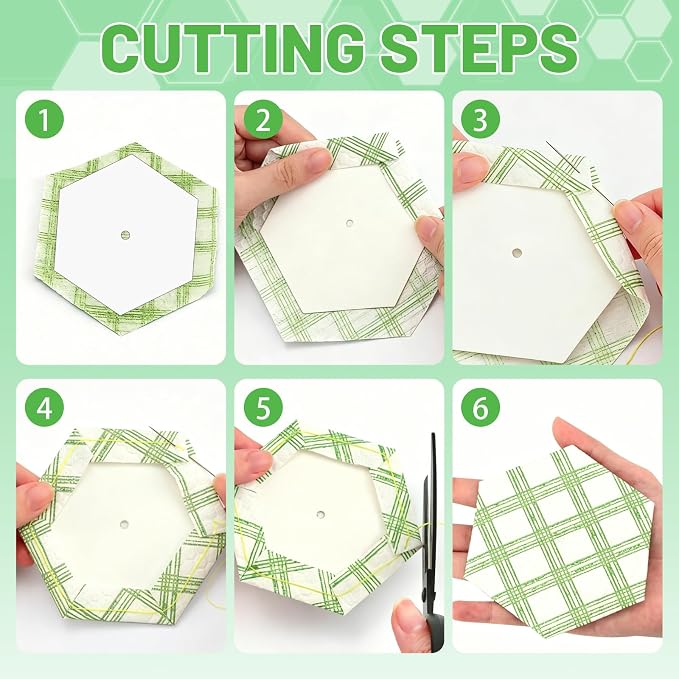 CUTTING STEPS

1

2

3

4

5

6