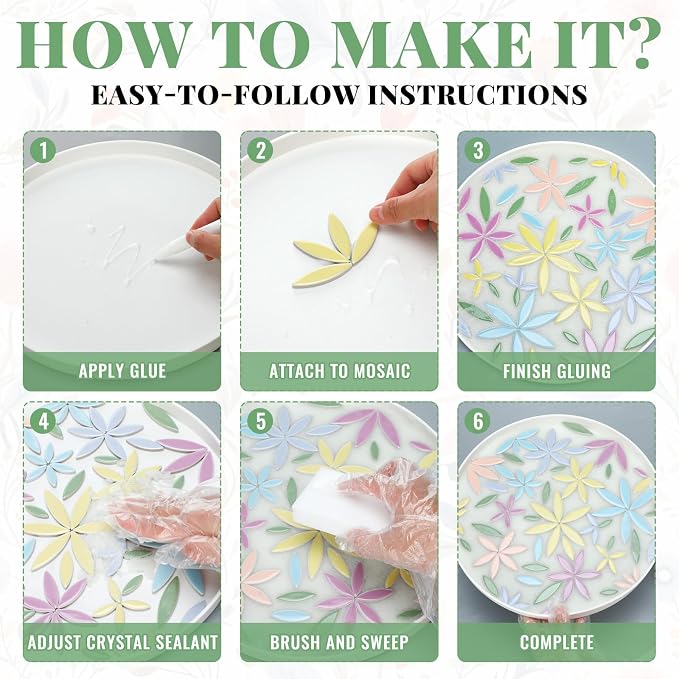 HOW TO MAKE IT?
EASY-TO-FOLLOW INSTRUCTIONS

1
APPLY GLUE

2
ATTACH TO MOSAIC

3
FINISH GLUING

4
ADJUST CRYSTAL SEALANT

5
BRUSH AND SWEEP

6
COMPLETE