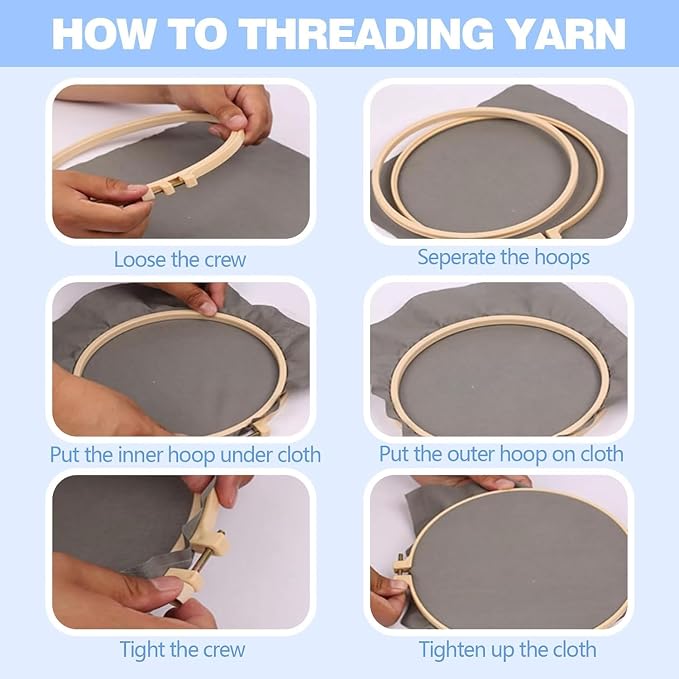 HOW TO THREADING YARN

Loose the crew

Seperate the hoops

Put the inner hoop under cloth

Put the outer hoop on cloth

Tight the crew

Tighten up the cloth