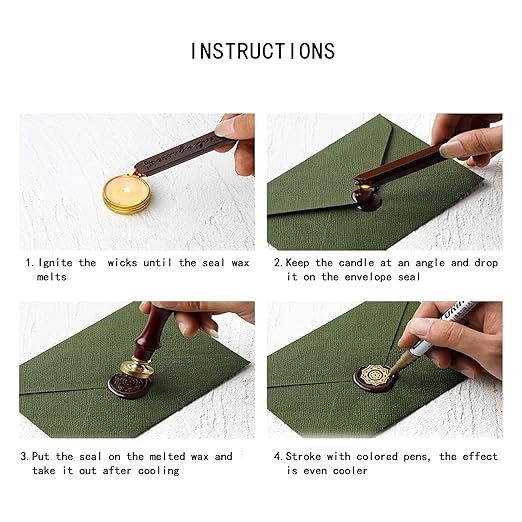 INSTRUCTIONS

1. Ignite the wicks until the seal wax melts

2. Keep the candle at an angle and drop it on the envelope seal

3. Put the seal on the melted wax and take it out after cooling

4. Stroke with colored pens, the effect is even cooler