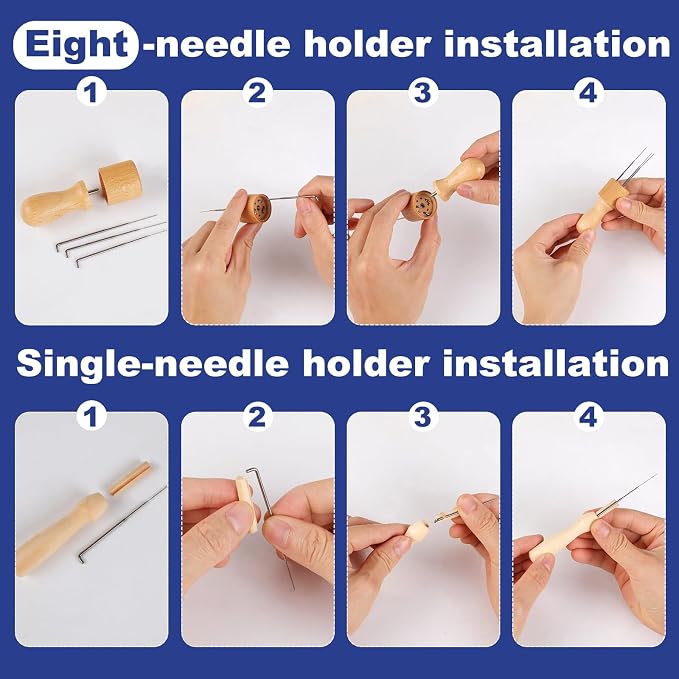 Eight-needle holder installation

1

2

3

4

Single-needle holder installation

1

2

3

4