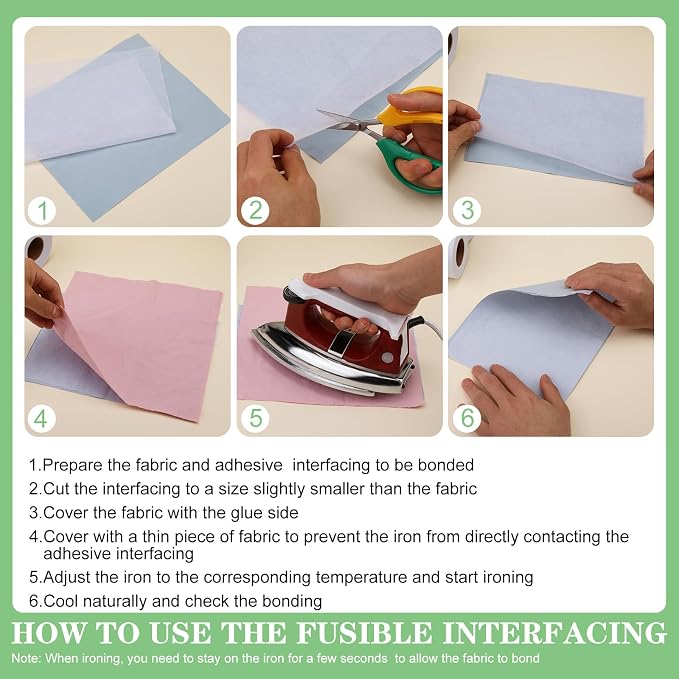 1

2

3

4

5

6

1.Prepare the fabric and adhesive interfacing to be bonded
2.Cut the interfacing to a size slightly smaller than the fabric
3.Cover the fabric with the glue side
4.Cover with a thin piece of fabric to prevent the iron from directly contacting the adhesive interfacing
5.Adjust the iron to the corresponding temperature and start ironing
6.Cool naturally and check the bonding

HOW TO USE THE FUSIBLE INTERFACING

Note: When ironing, you need to stay on the iron for a few seconds to allow the fabric to bond