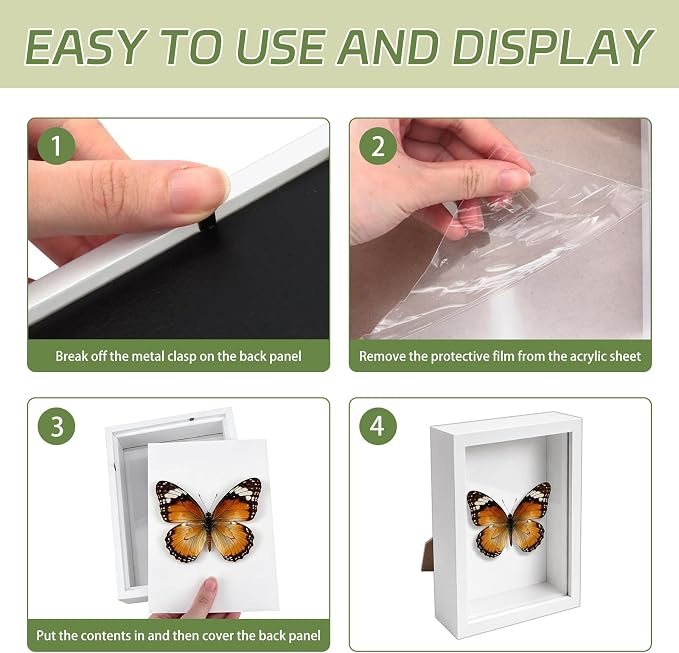 EASY TO USE AND DISPLAY

1

Break off the metal clasp on the back panel

2

Remove the protective film from the acrylic sheet

3

Put the contents in and then cover the back panel

4