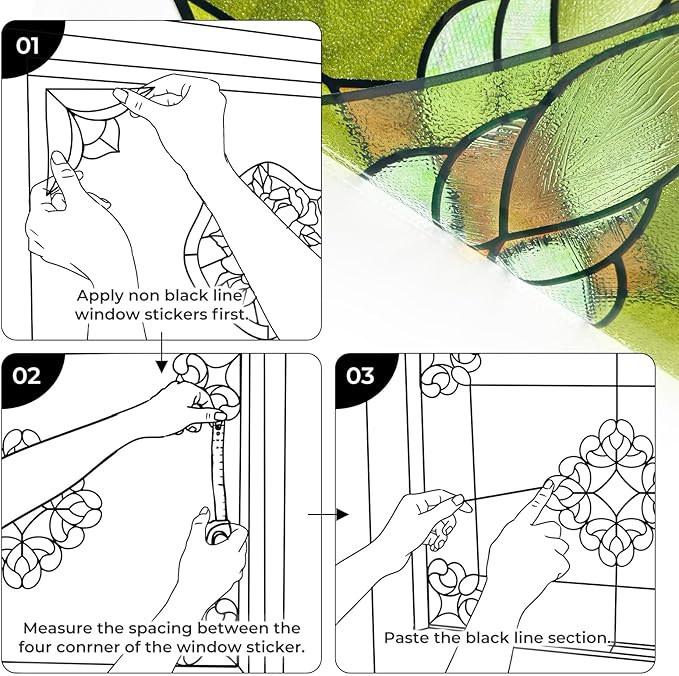 01

Apply non black line window stickers first.

02

Measure the spacing between the four conrner of the window sticker.

03

Paste the black line section.