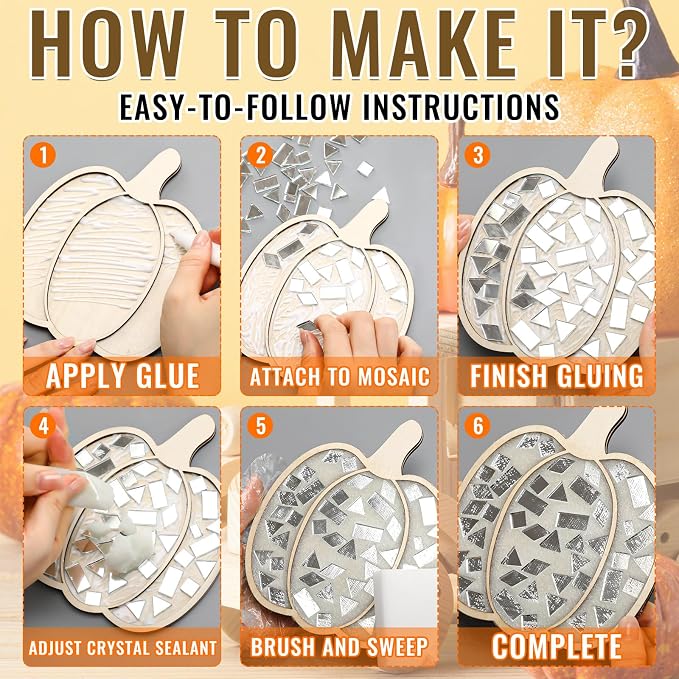 HOW TO MAKE IT?

EASY-TO-FOLLOW INSTRUCTIONS

1
APPLY GLUE

2
ATTACH TO MOSAIC

3
FINISH GLUING

4
ADJUST CRYSTAL SEALANT

5
BRUSH AND SWEEP

6
COMPLETE