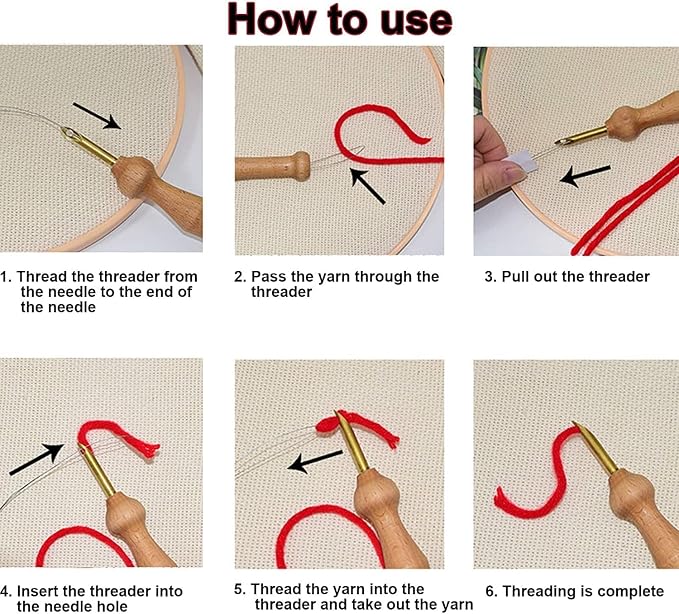 How to use

1. Thread the threader from the needle to the end of the needle

2. Pass the yarn through the threader

3. Pull out the threader

4. Insert the threader into the needle hole

5. Thread the yarn into the threader and take out the yarn

6. Threading is complete