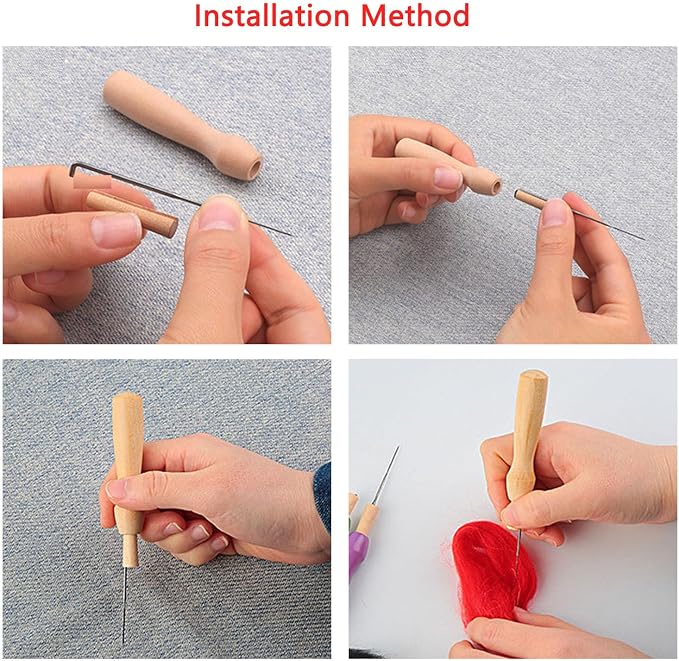 Installation Method