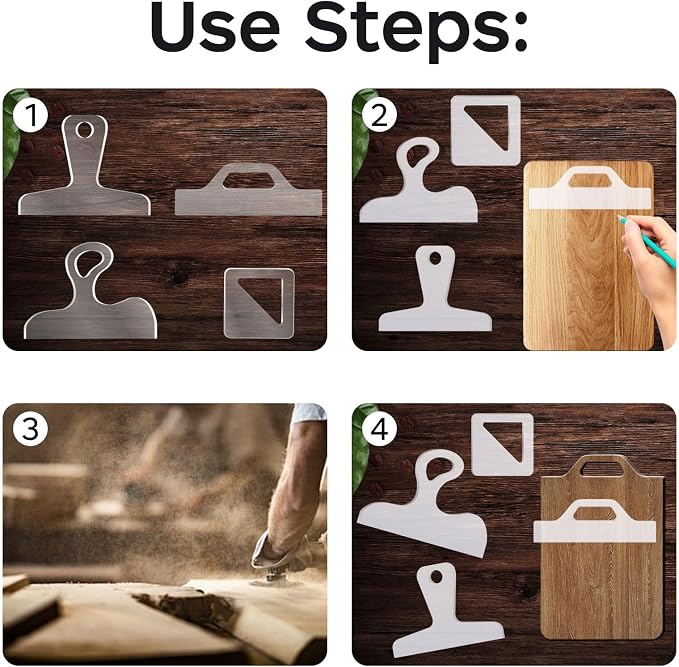 Use Steps:

1

2

3

4