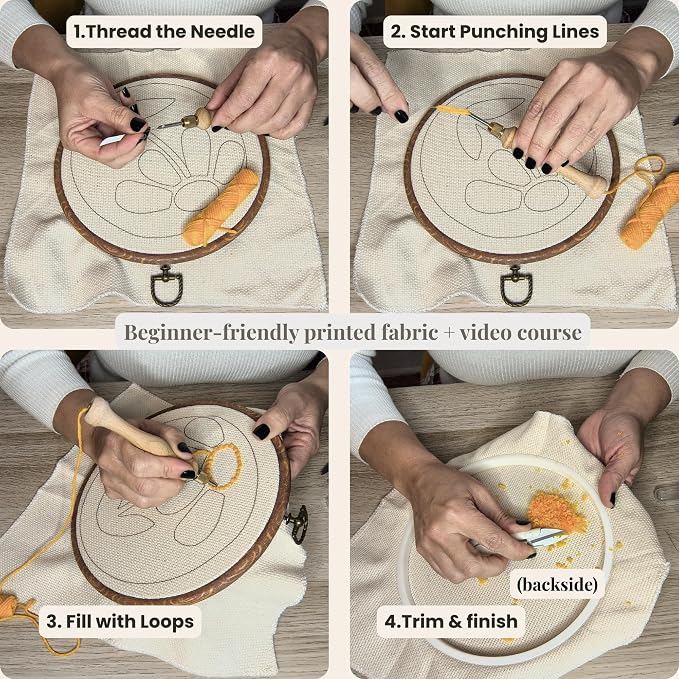 1.Thread the Needle

2. Start Punching Lines

Beginner-friendly printed fabric + video course

3. Fill with Loops

(backside)

4.Trim & finish